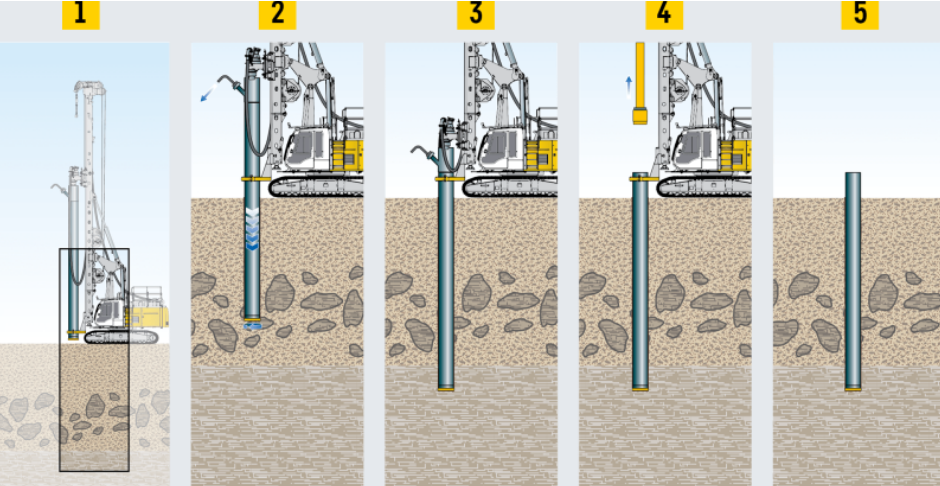 1

2

3

4

5