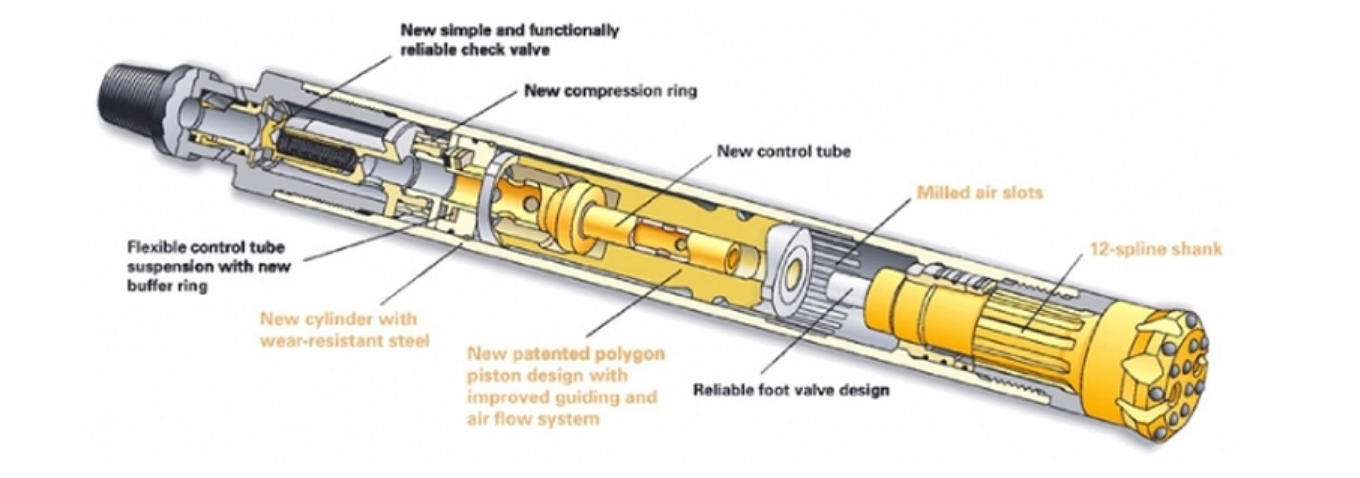 New simple and functionally reliable check valve

New compression ring

New control tube

Milled air slots

12-spline shank

Flexible control tube suspension with new buffer ring

New cylinder with wear-resistant steel

New patented polygon piston design with improved guiding and air flow system

Reliable foot valve design