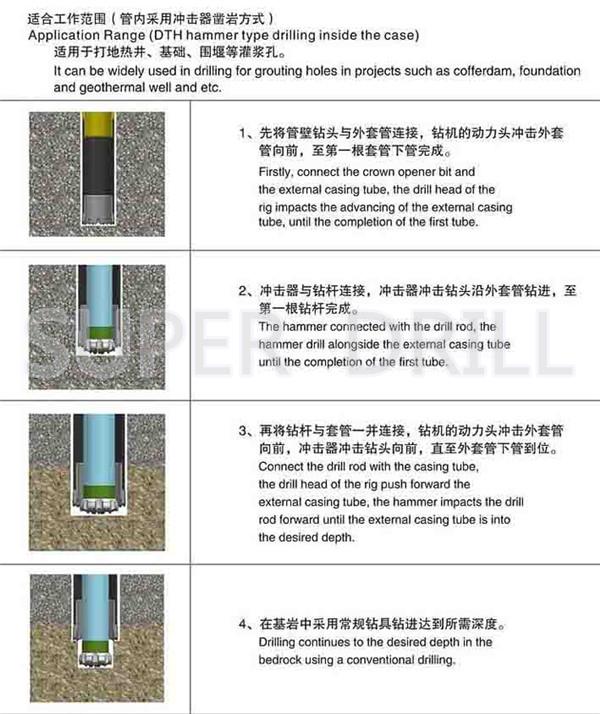 适合工作范围（管内采用冲击器凿岩方式）
Application Range (DTH hammer type drilling inside the case)
适用于打地热井、基础、围堰等灌浆孔。
It can be widely used in drilling for grouting holes in projects such as cofferdam, foundation and geothermal well and etc.

1、先将管壁钻头与外套管连接，钻机的动力头冲击外套管向前，至第一根套管下管完成。
Firstly, connect the crown opener bit and the external casing tube, the drill head of the rig impacts the advancing of the external casing tube, until the completion of the first tube.

2、冲击器与钻杆连接，冲击器冲击钻头沿外套管钻进，至第一根钻杆完成。
The hammer connected with the drill rod, the hammer drill alongside the external casing tube until the completion of the first tube.

SUPER DRILL

3、再将钻杆与套管一并连接，钻机的动力头冲击外套管向前，冲击器冲击钻头向前，直至外套管下管到位。
Connect the drill rod with the casing tube, the drill head of the rig push forward the external casing tube, the hammer impacts the drill rod forward until the external casing tube is into the desired depth.

4、在基岩中采用常规钻具钻进达到所需深度。
Drilling continues to the desired depth in the bedrock using a conventional drilling.